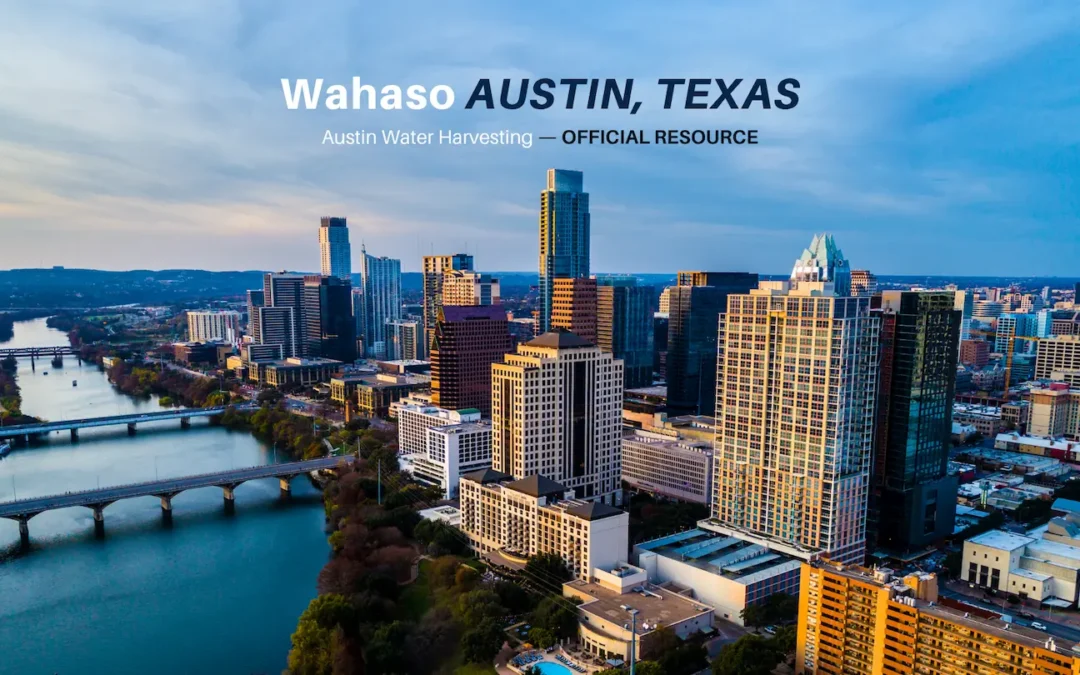 Wahaso AUSTIN, TEXAS

Austin Water Harvesting — OFFICIAL RESOURCE