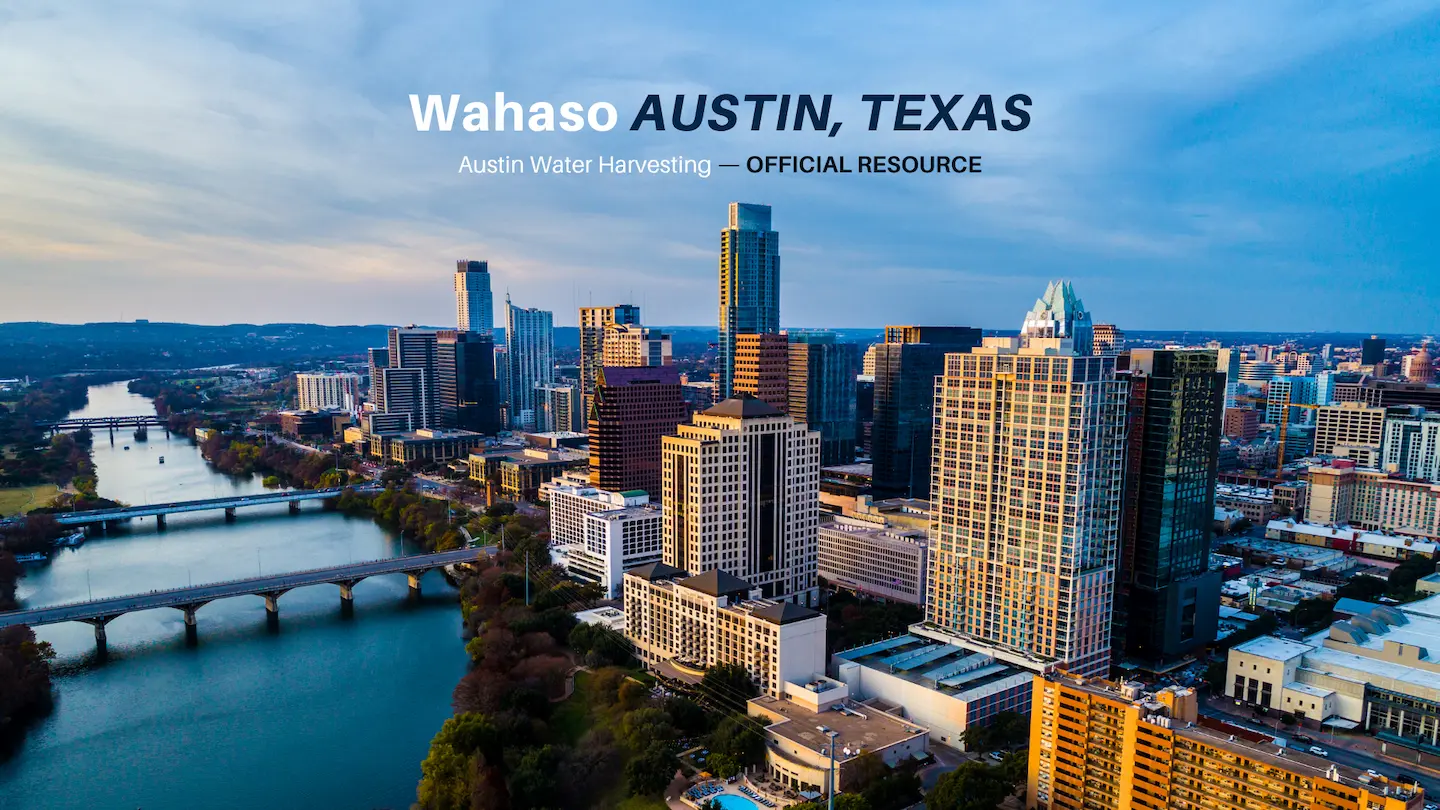 Wahaso AUSTIN, TEXAS

Austin Water Harvesting — OFFICIAL RESOURCE